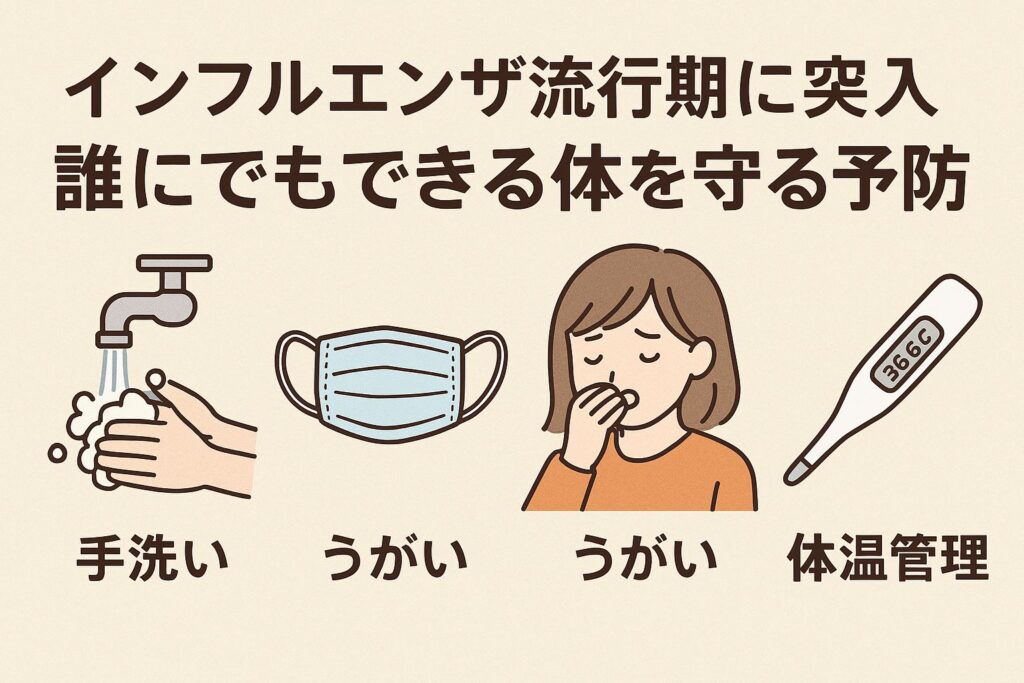 インフルエンザ流行期に突入
誰にでもできる体を守る予防

366C

手洗い　うがい　うがい　体温管理