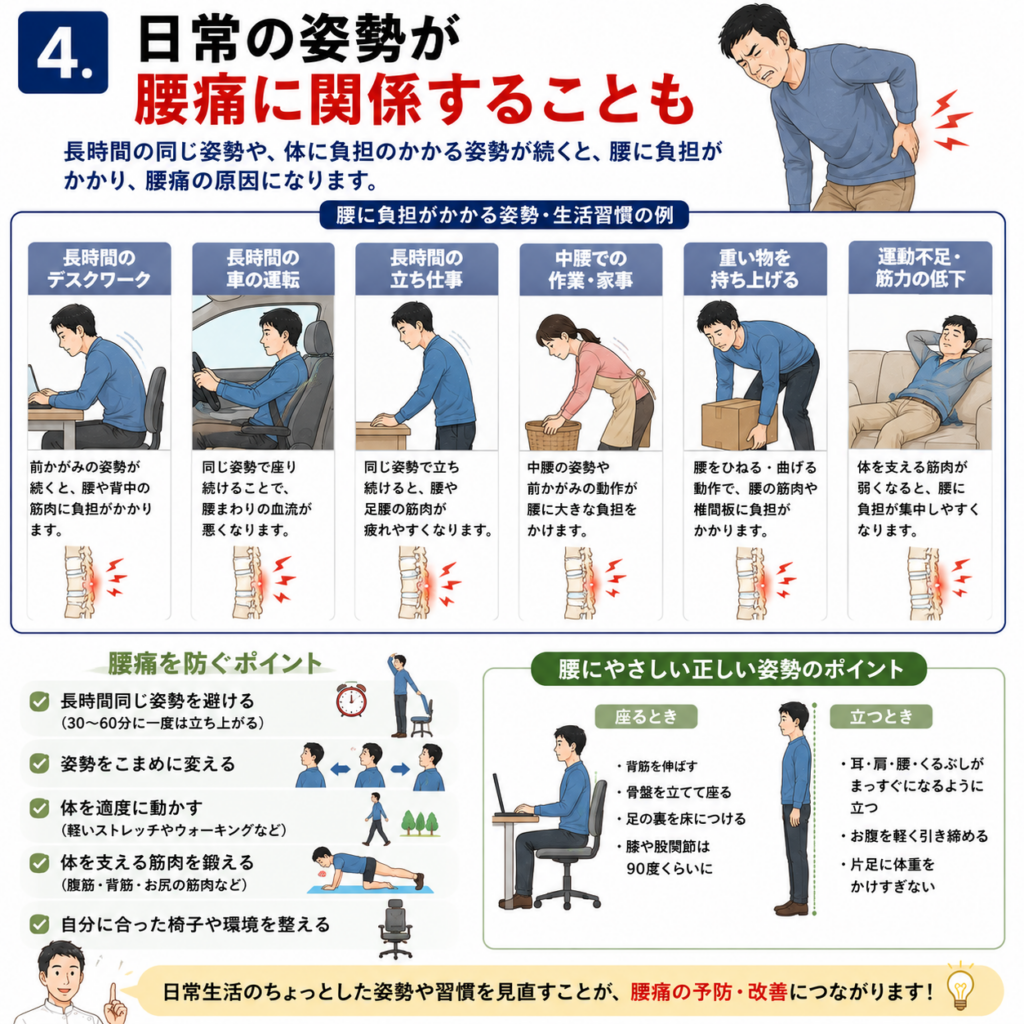 4.

日常の姿勢が
腰痛に関係することも

長時間の同じ姿勢や、体に負担のかかる姿勢が続くと、腰に負担がかかり、腰痛の原因になります。

腰に負担がかかる姿勢・生活習慣の例

長時間のデスクワーク

前かがみの姿勢が続くと、腰や背中の筋肉に負担がかかります。

長時間の車の運転

同じ姿勢で座り続けることで、腰まわりの血流が悪くなります。

長時間の立ち仕事

同じ姿勢で立ち続けると、腰や足腰の筋肉が疲れやすくなります。

中腰での作業・家事

中腰の姿勢や前かがみの動作が腰に大きな負担をかけます。

重い物を持ち上げる

腰をひねる・曲げる動作で、腰の筋肉や椎間板に負担がかかります。

運動不足・筋力の低下

体を支える筋肉が弱くなると、腰に負担が集中しやすくなります。

腰痛を防ぐポイント

長時間同じ姿勢を避ける
（30〜60分に一度は立ち上がる）

姿勢をこまめに変える

体を適度に動かす
（軽いストレッチやウォーキングなど）

体を支える筋肉を鍛える
（腹筋・背筋・お尻の筋肉など）

自分に合った椅子や環境を整える

腰にやさしい正しい姿勢のポイント

座るとき

・背筋を伸ばす
・骨盤を立てて座る
・足の裏を床につける
・膝や股関節は90度くらいに

立つとき

・耳・肩・腰・くるぶしがまっすぐになるように立つ
・お腹を軽く引き締める
・片足に体重をかけすぎない

日常生活のちょっとした姿勢や習慣を見直すことが、腰痛の予防・改善につながります！